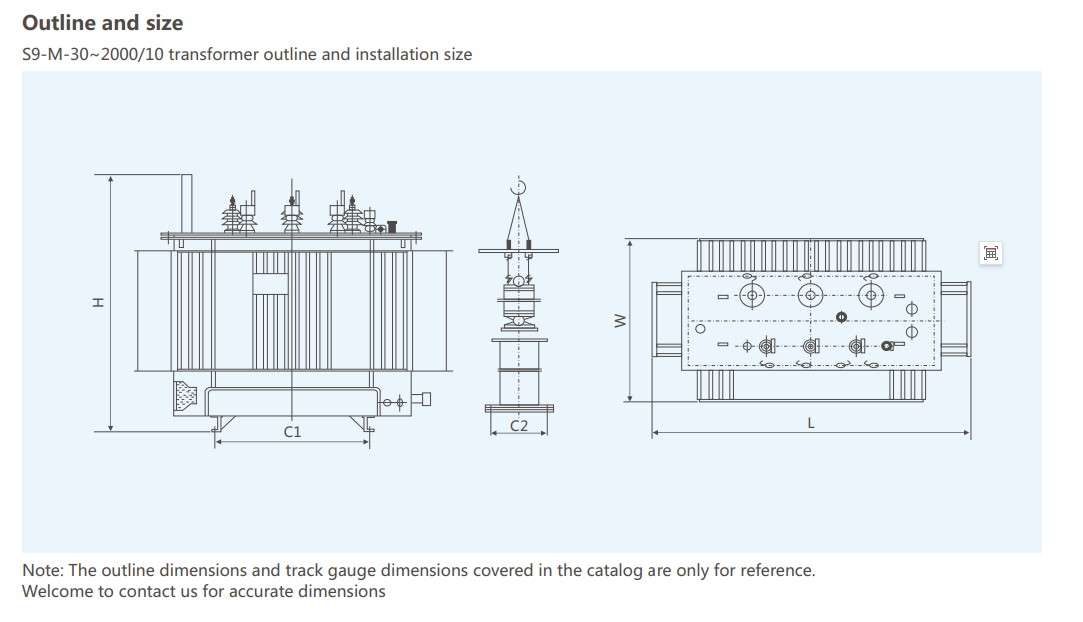 Outline and size

S9-M-30~2000/10 transformer outline and installation size

H

C1

C2

W

L

Note: The outline dimensions and track gauge dimensions covered in the catalog are only for reference.
Welcome to contact us for accurate dimensions