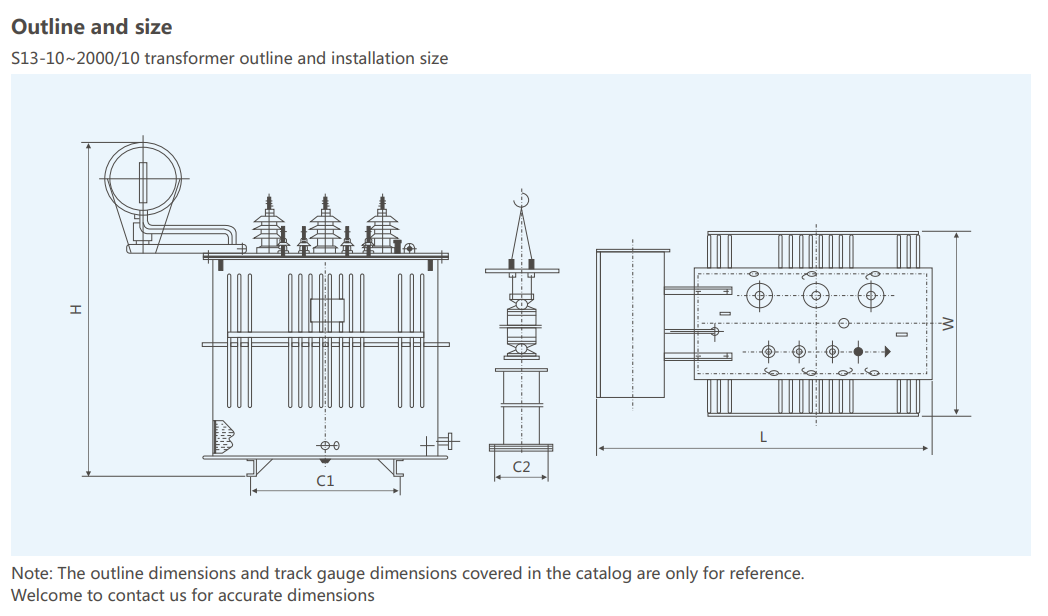 Outline and size

S13-10~2000/10 transformer outline and installation size

H

C1

C2

W

L

Note: The outline dimensions and track gauge dimensions covered in the catalog are only for reference.
Welcome to contact us for accurate dimensions